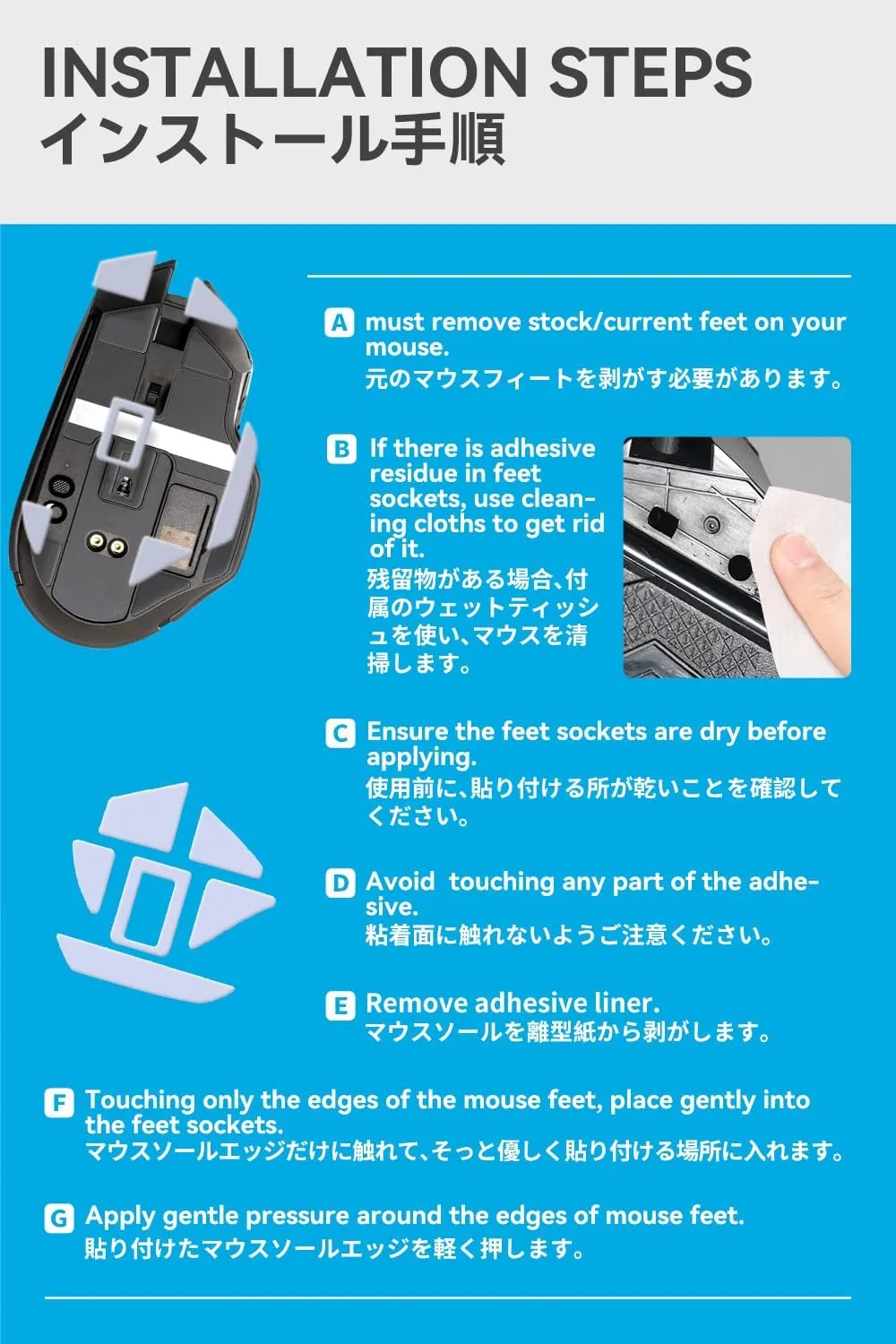 INSTALLATION STEPS
インストール手順

A must remove stock/current feet on your mouse.
元のマウスフィートを剥がす必要があります。

B If there is adhesive residue in feet sockets, use cleaning cloths to get rid of it.
残留物がある場合､付属のウェットティッシュを使い､マウスを清掃します。

C Ensure the feet sockets are dry before applying.
使用前に､貼り付ける所が乾いことを確認してください。

D Avoid touching any part of the adhesive.
粘着面に触れないようご注意ください。

E Remove adhesive liner.
マウスソールを離型紙から剥がします。

F Touching only the edges of the mouse feet, place gently into the feet sockets.
マウスソールエッジだけに触れて､そっと優しく貼り付ける場所に入れます。

G Apply gentle pressure around the edges of mouse feet.
貼り付けたマウスソールエッジを軽く押します。